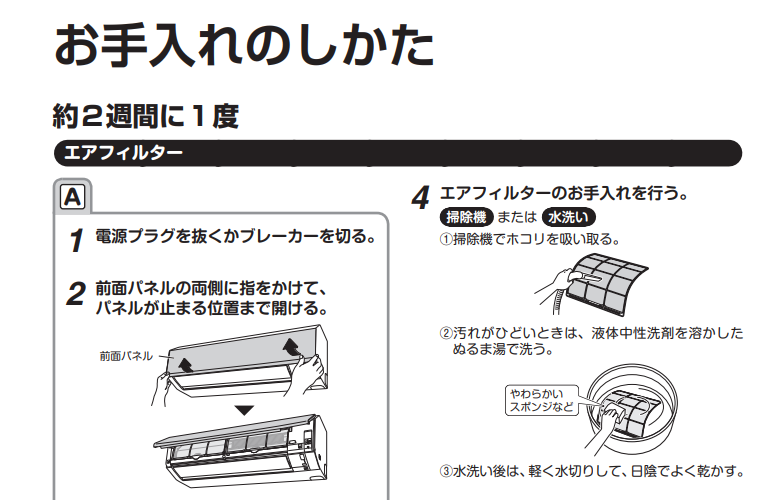 お手入れのしかた

約2週間に1度

エアフィルター

A

1 電源プラグを抜くかブレーカーを切る。

2 前面パネルの両側に指をかけて、パネルが止まる位置まで開ける。

前面パネル

4 エアフィルターのお手入れを行う。

掃除機 または 水洗い

①掃除機でホコリを吸い取る。

②汚れがひどいときは、液体中性洗剤を溶かしたぬるま湯で洗う。

やわらかいスポンジなど

③水洗い後は、軽く水切りして、日陰でよく乾かす。